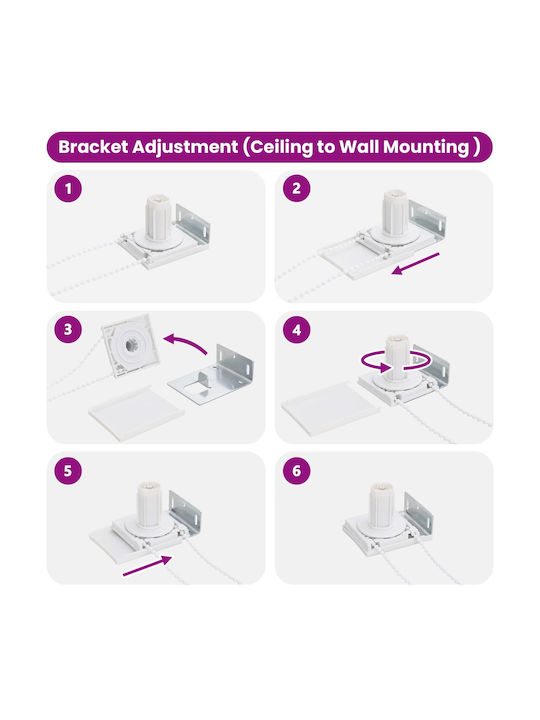 Bracket Adjustment (Ceiling to Wall Mounting )

1

2

3

4

5

6