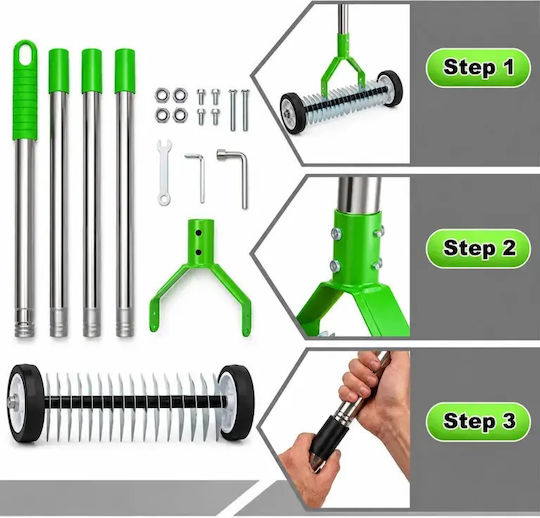 Step 1

Step 2

Step 3