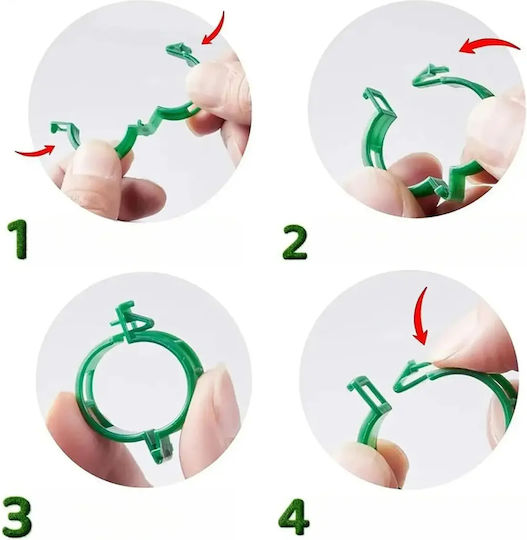 1

2

3

4