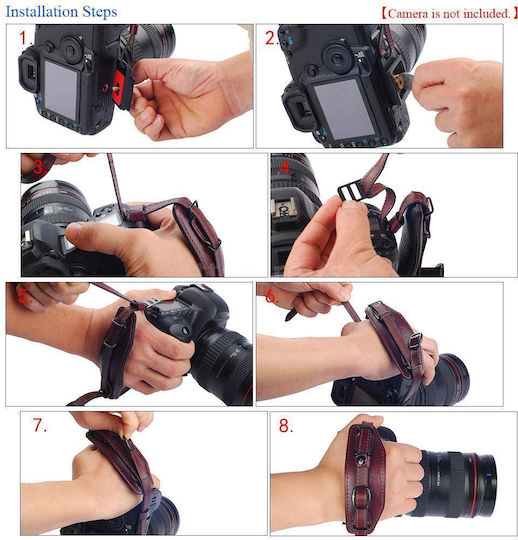 Installation Steps

【Camera is not included.】

1.

2.

3.

4.

5.

6.

7.

8.