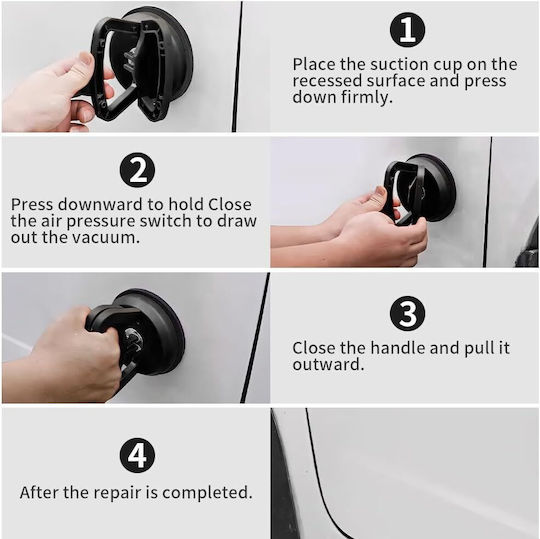 1

Place the suction cup on the recessed surface and press down firmly.

2

Press downward to hold Close the air pressure switch to draw out the vacuum.

3

Close the handle and pull it outward.

4

After the repair is completed.