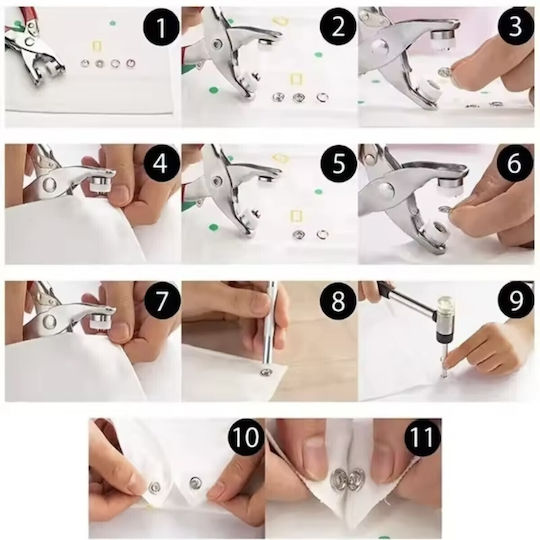 1
2
3
4
5
6
7
8
9
10
11