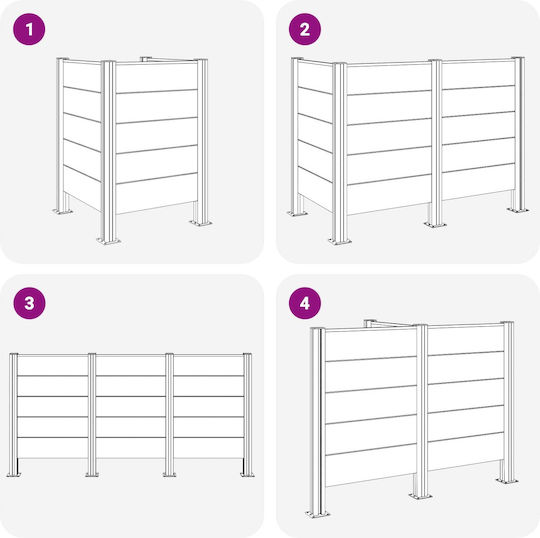 1

2

3

4