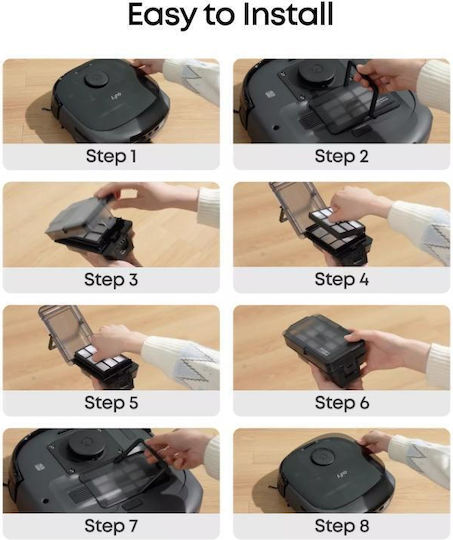 Easy to Install

Step 1

Step 2

Step 3

Step 4

Step 5

Step 6

Step 7

Step 8