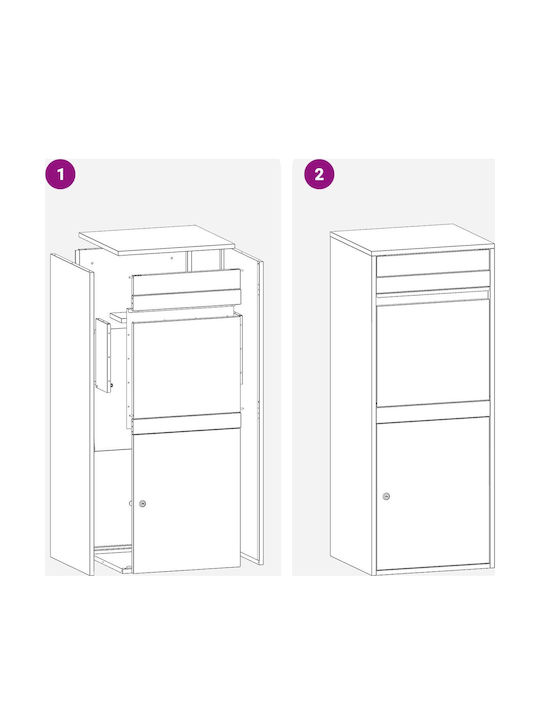 1

2