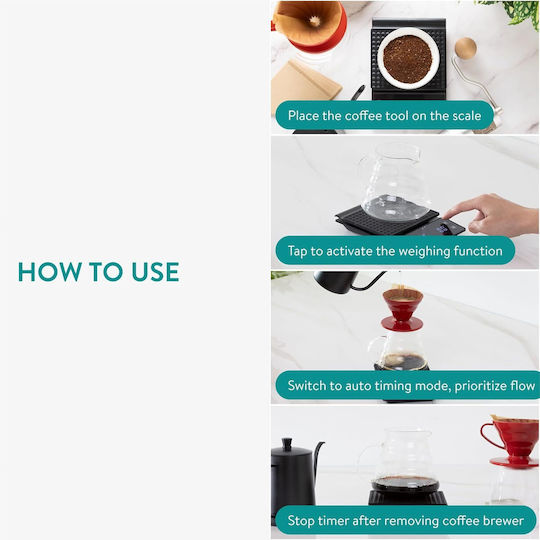 HOW TO USE

Place the coffee tool on the scale

Tap to activate the weighing function

Switch to auto timing mode, prioritize flow

Stop timer after removing coffee brewer