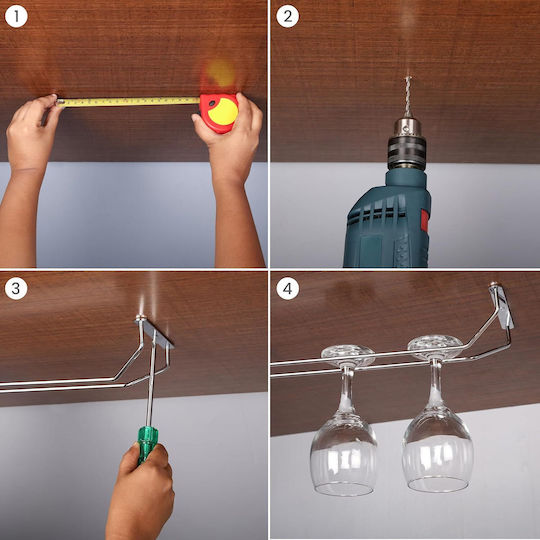 1

2

3

4