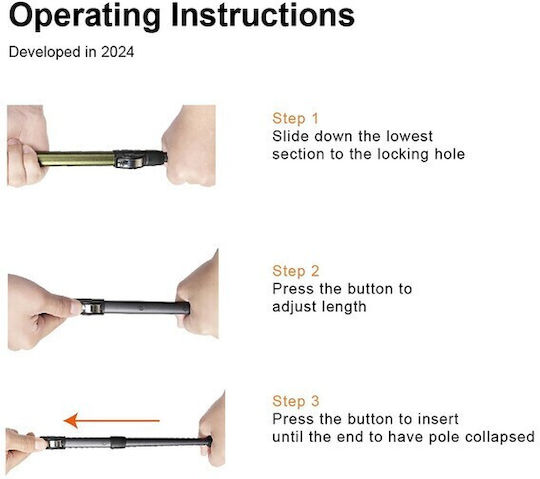 Operating Instructions

Developed in 2024

Step 1
Slide down the lowest section to the locking hole

Step 2
Press the button to adjust length

Step 3
Press the button to insert until the end to have pole collapsed