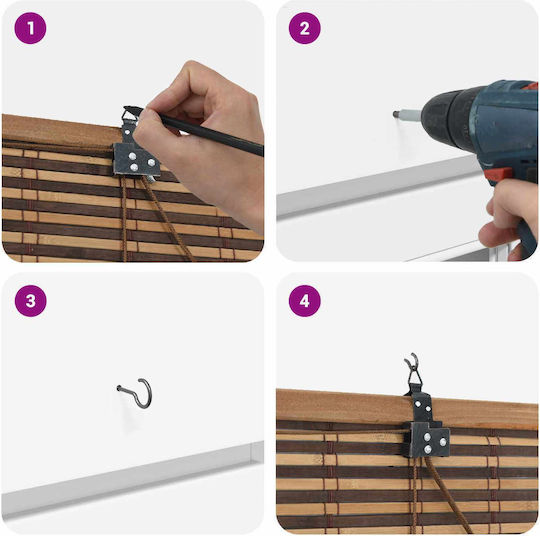 1

2

3

4