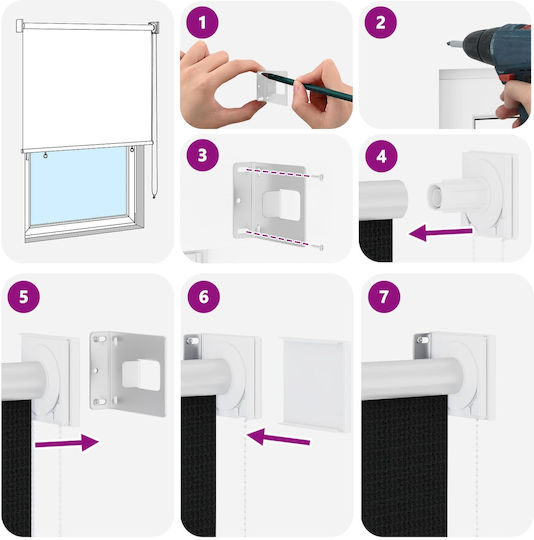 1
2
3
4
5
6
7