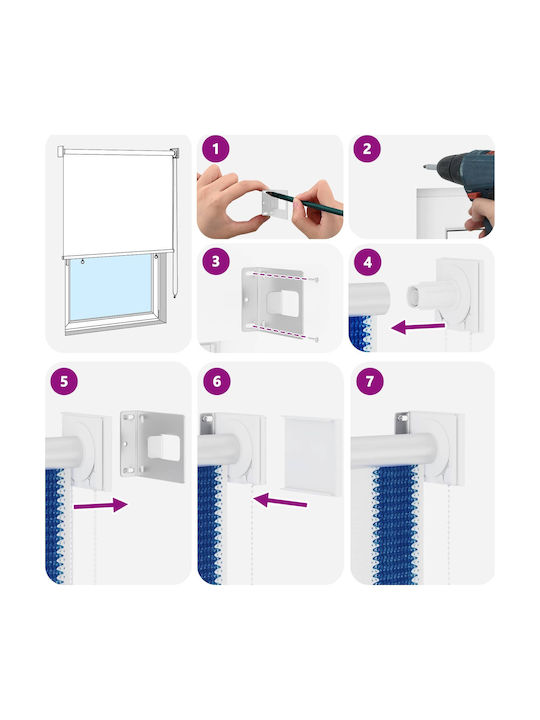 1

2

3

4

5

6

7