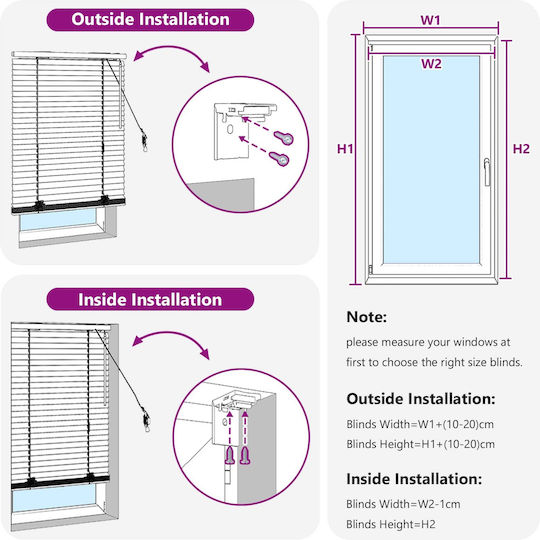 Outside Installation

Inside Installation

W1

W2

H1

H2

Note:
please measure your windows at first to choose the right size blinds.

Outside Installation:
Blinds Width=W1+(10-20)cm
Blinds Height=H1+(10-20)cm

Inside Installation:
Blinds Width=W2-1cm
Blinds Height=H2