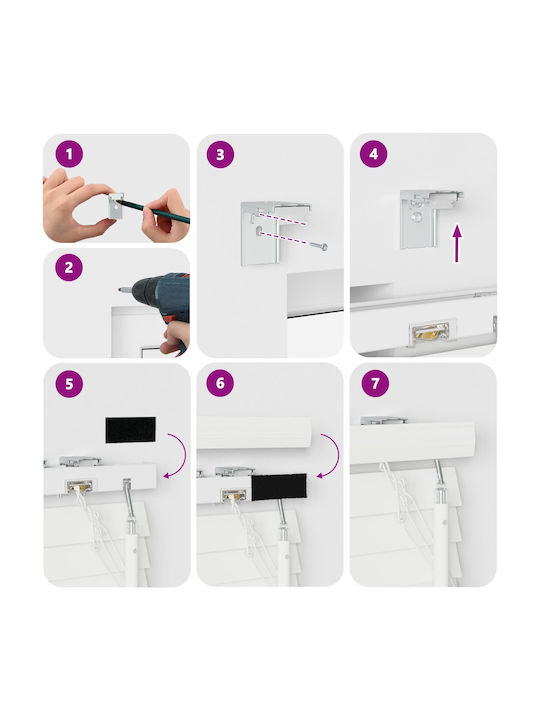 1
2
3
4
5
6
7