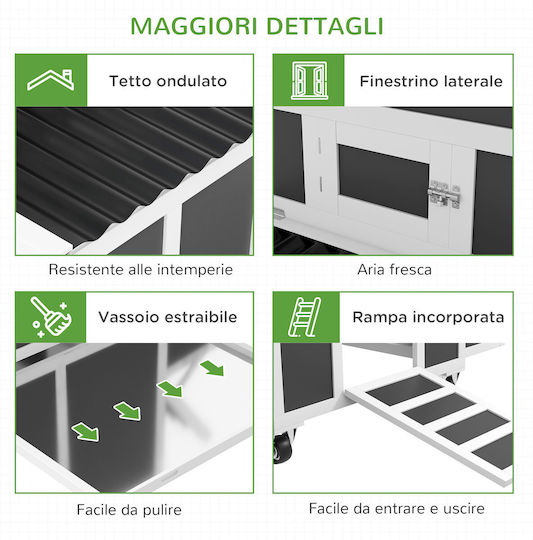 MAGGIORI DETTAGLI

Tetto ondulato

Resistente alle intemperie

Finestrino laterale

Aria fresca

Vassoio estraibile

Facile da pulire

Rampa incorporata

Facile da entrare e uscire