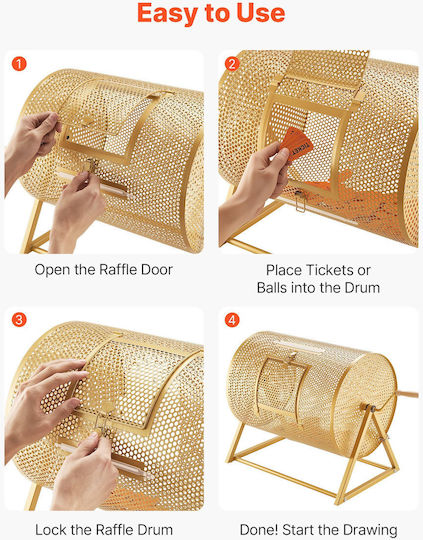 Easy to Use

1

Open the Raffle Door

2

TICKET

Place Tickets or Balls into the Drum

3

Lock the Raffle Drum

4

Done! Start the Drawing