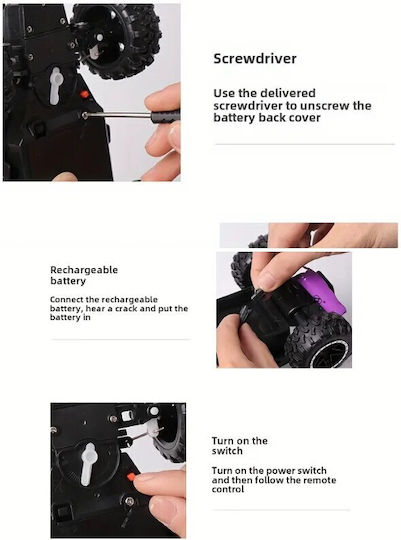 Screwdriver

Use the delivered screwdriver to unscrew the battery back cover

Rechargeable battery

Connect the rechargeable battery, hear a crack and put the battery in

Turn on the switch

Turn on the power switch and then follow the remote control