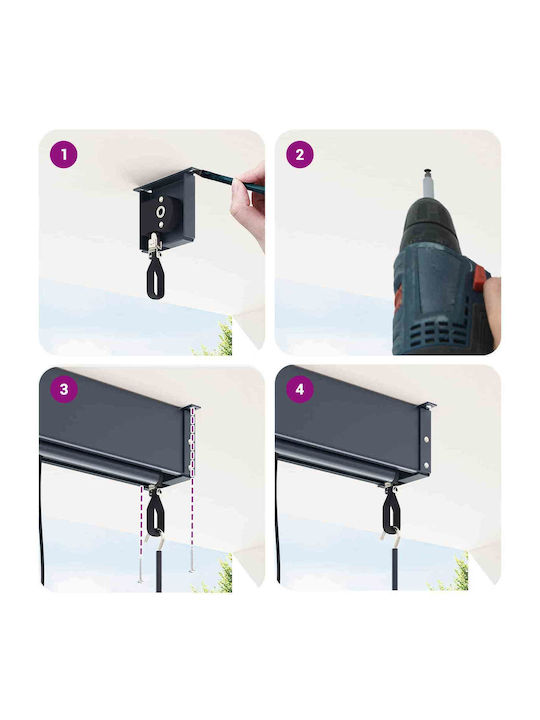 1

2

3

4