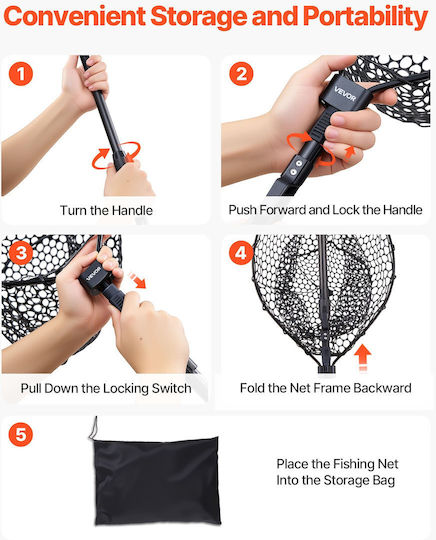 Convenient Storage and Portability

1

Turn the Handle

2

VEVOR

Push Forward and Lock the Handle

3

VEVOR

Pull Down the Locking Switch

4

Fold the Net Frame Backward

5

Place the Fishing Net Into the Storage Bag