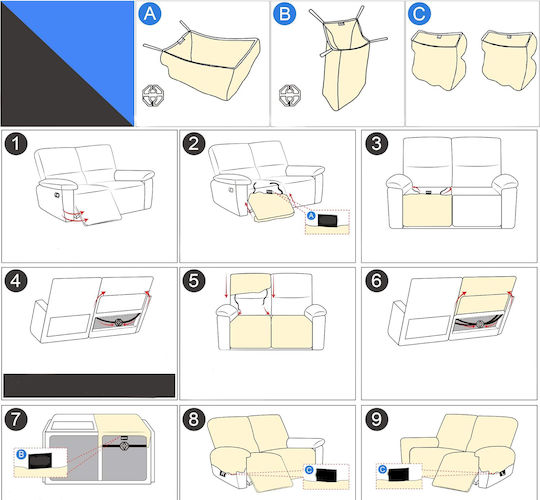 A
B
C
1
2
A
3
4
5
6
7
B
8
C
9
C