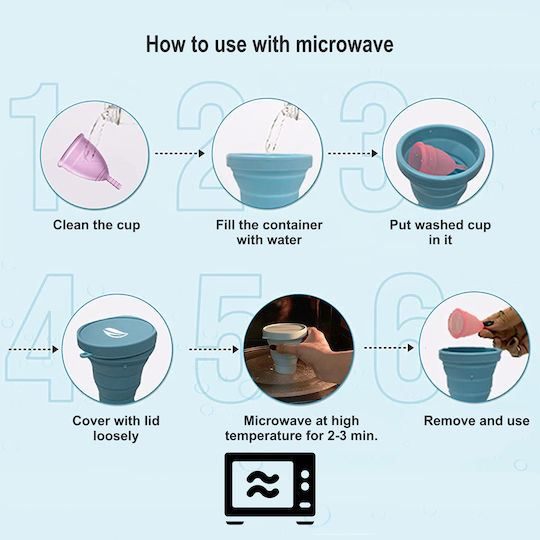 How to use with microwave

1

Clean the cup

2

Fill the container with water

3

Put washed cup in it

4

Cover with lid loosely

5

Microwave at high temperature for 2-3 min.

6

Remove and use