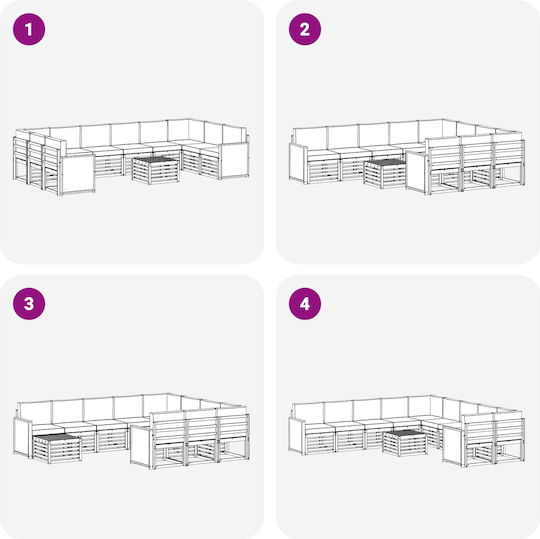 1

2

3

4