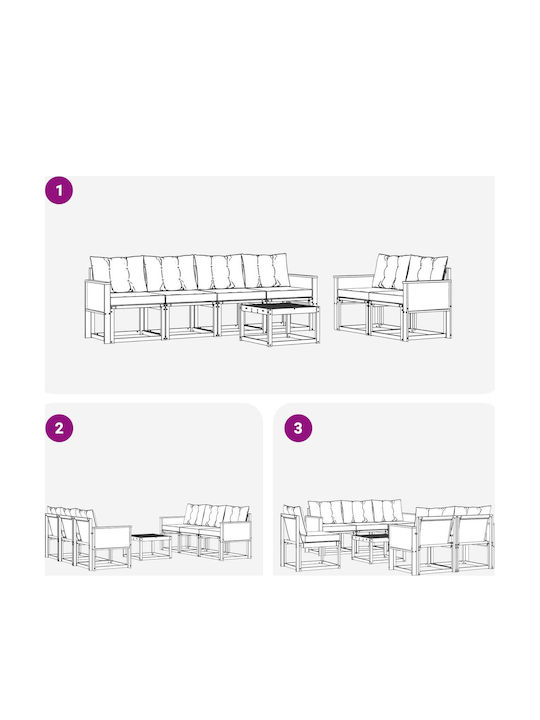 1

2

3