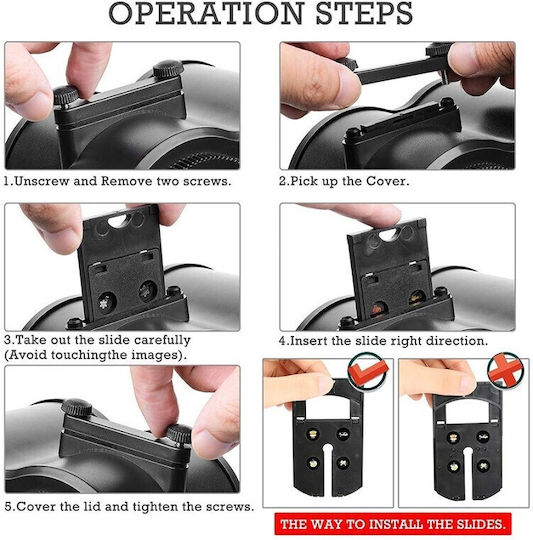 OPERATION STEPS

1.Unscrew and Remove two screws.

2.Pick up the Cover.

3.Take out the slide carefully (Avoid touchingthe images).

4.Insert the slide right direction.

5.Cover the lid and tighten the screws.

THE WAY TO INSTALL THE SLIDES.