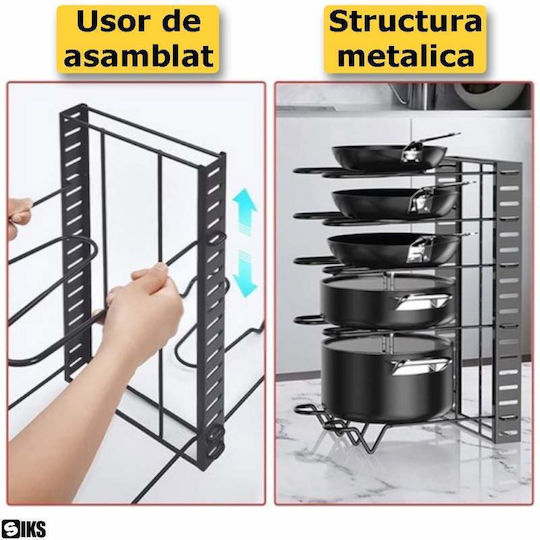 Usor de asamblat

Structura metalica

SIKS