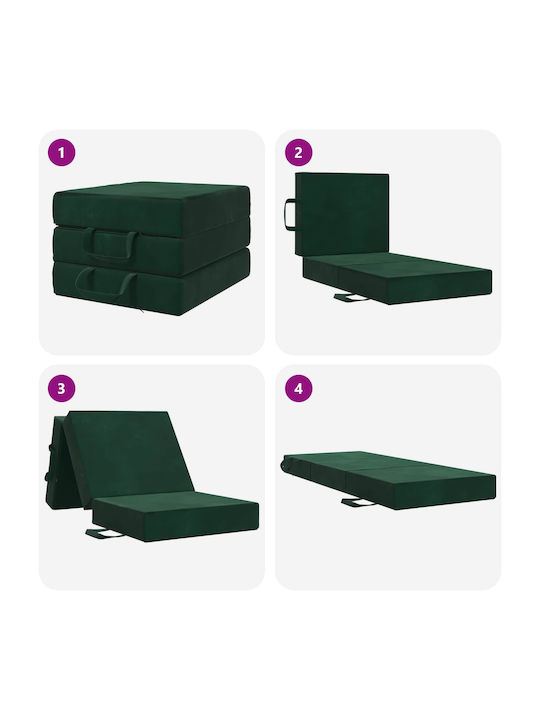 1

2

3

4