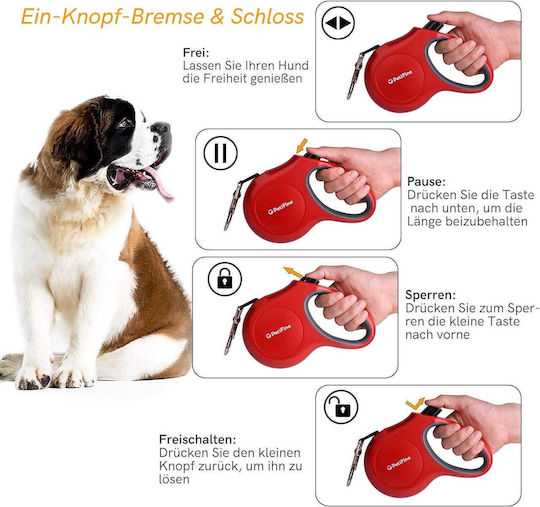 Ein-Knopf-Bremse & Schloss

Frei:
Lassen Sie Ihren Hund die Freiheit genießen

PetiFine

Pause:
Drücken Sie die Taste nach unten, um die Länge beizubehalten

PetiFine

Sperren:
Drücken Sie zum Sperren die kleine Taste nach vorne

PetiFine

Freischalten:
Drücken Sie den kleinen Knopf zurück, um ihn zu lösen

PetiFine