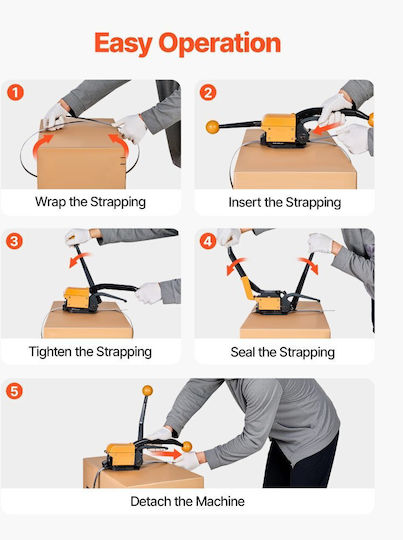 Easy Operation

1

Wrap the Strapping

2

Insert the Strapping

3

Tighten the Strapping

4

Seal the Strapping

5

Detach the Machine