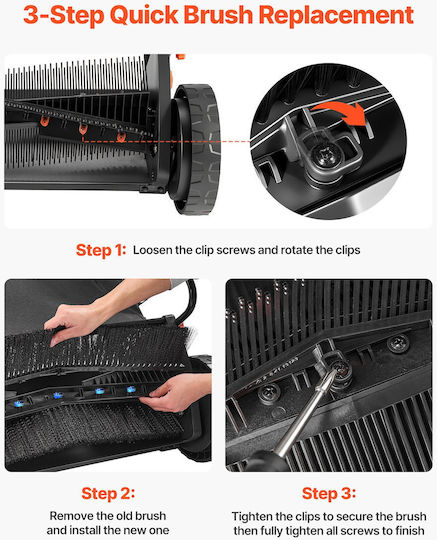 3-Step Quick Brush Replacement

Step 1: Loosen the clip screws and rotate the clips

Step 2:
Remove the old brush and install the new one

Step 3:
Tighten the clips to secure the brush then fully tighten all screws to finish