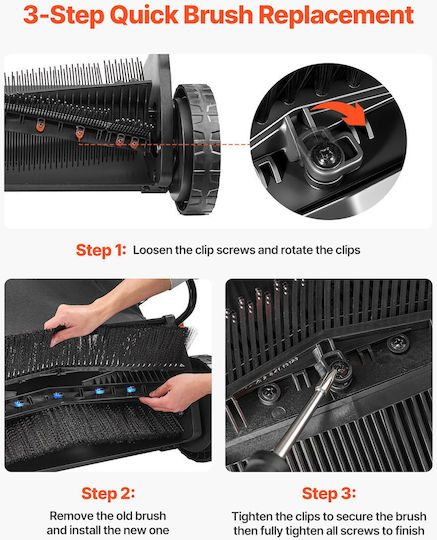 3-Step Quick Brush Replacement

Step 1: Loosen the clip screws and rotate the clips

Step 2:
Remove the old brush and install the new one

Step 3:
Tighten the clips to secure the brush then fully tighten all screws to finish