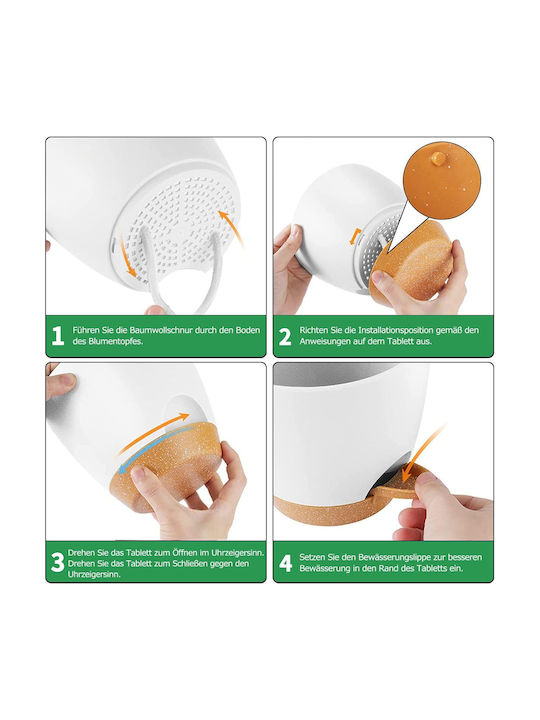 1 Führen Sie die Baumwollschnur durch den Boden des Blumentopfes.

2 Richten Sie die Installationsposition gemäß den Anweisungen auf dem Tablett aus.

3 Drehen Sie das Tablett zum Öffnen im Uhrzeigersinn. Drehen Sie das Tablett zum Schließen gegen den Uhrzeigersinn.

4 Setzen Sie den Bewässerungslippe zur besseren Bewässerung in den Rand des Tabletts ein.