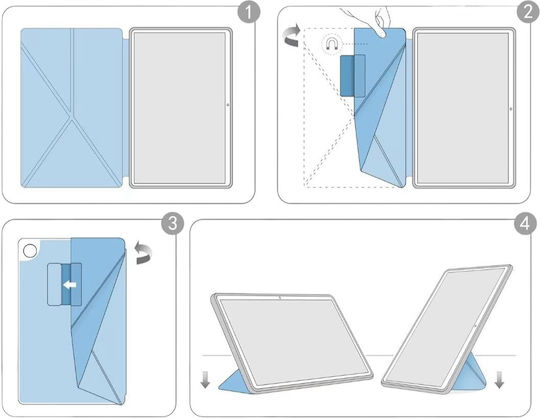 1

2

3

4