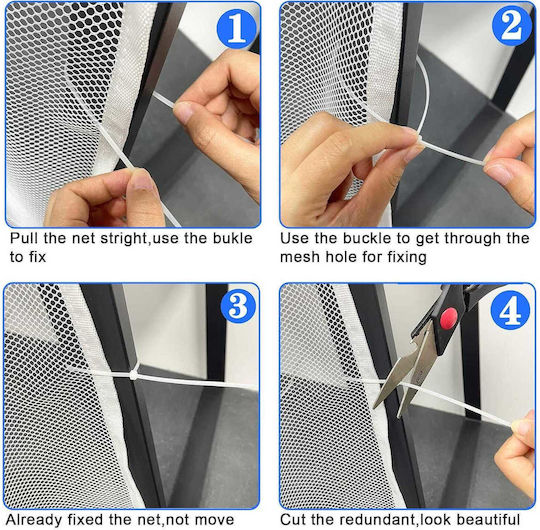 1

Pull the net stright,use the bukle to fix

2

Use the buckle to get through the mesh hole for fixing

3

Already fixed the net,not move

4

Cut the redundant,look beautiful