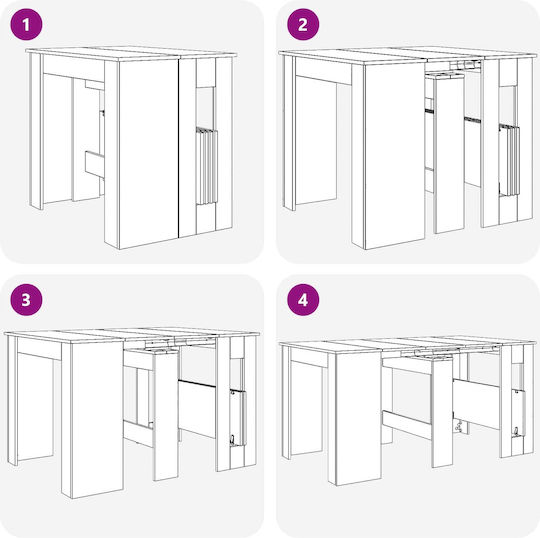 1

2

3

4