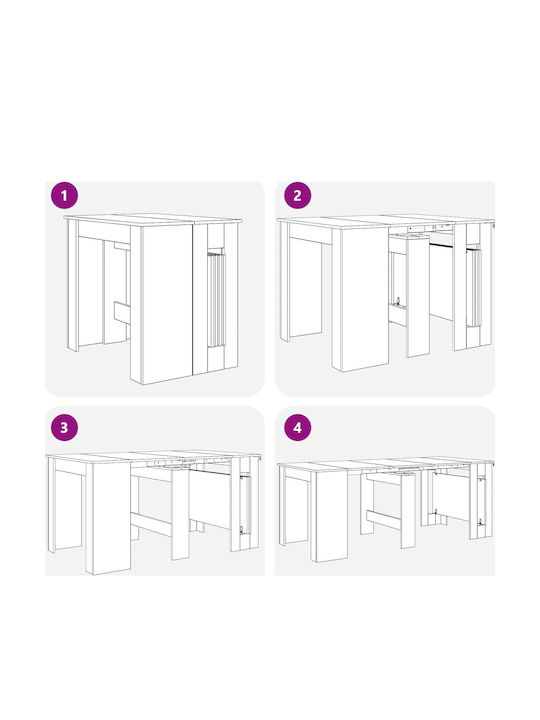 1

2

3

4