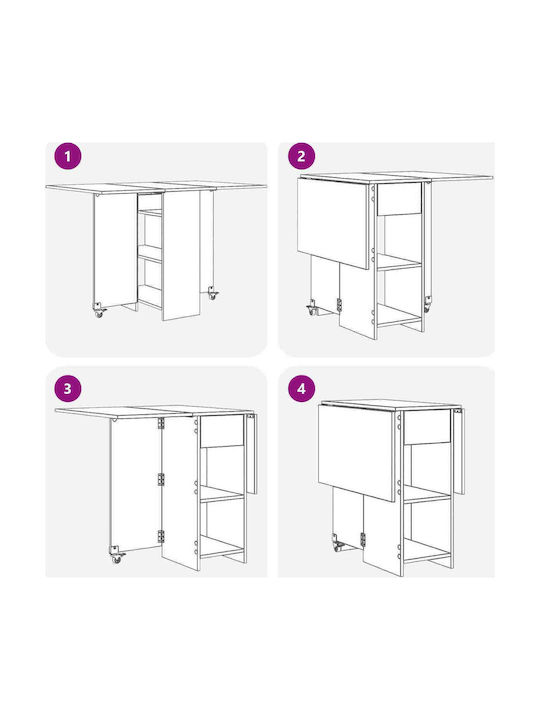 1

2

3

4