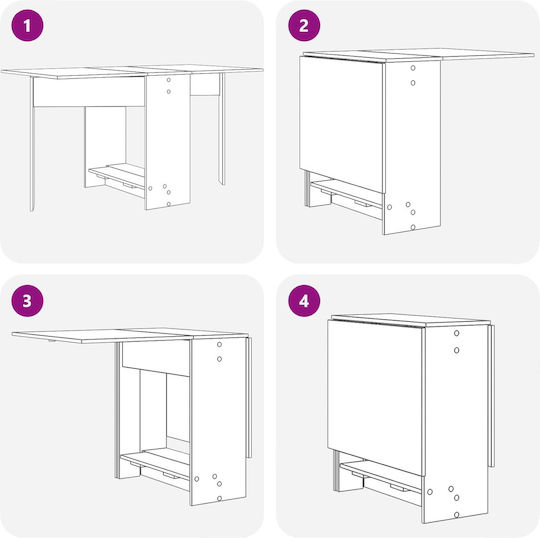 1

2

3

4