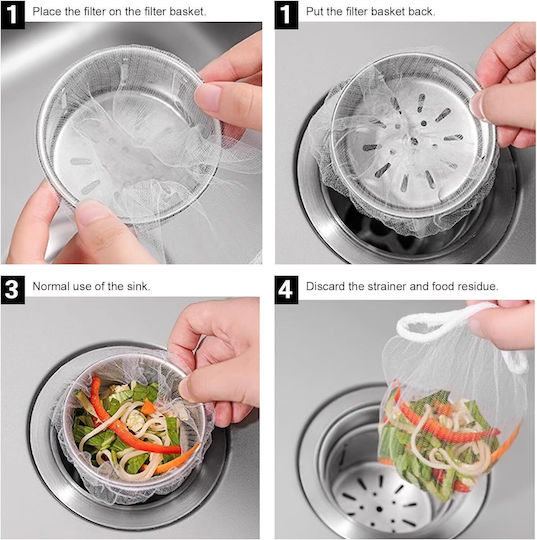 1 Place the filter on the filter basket.

1 Put the filter basket back.

3 Normal use of the sink.

4 Discard the strainer and food residue.