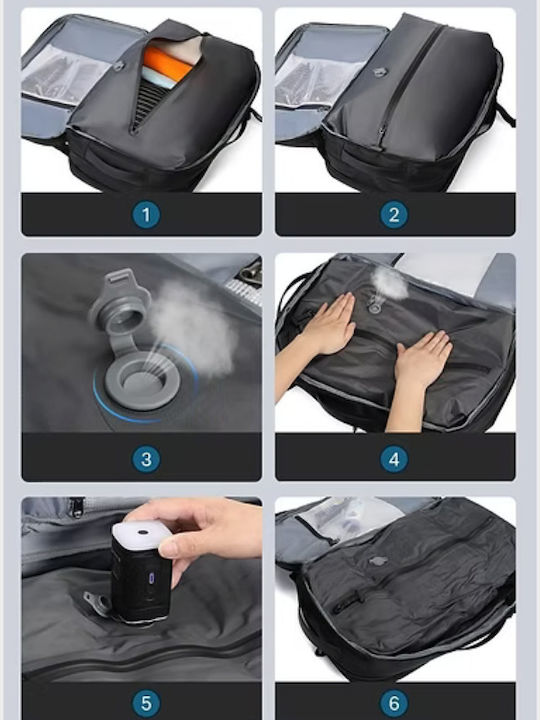 1

2

3

4

5

6