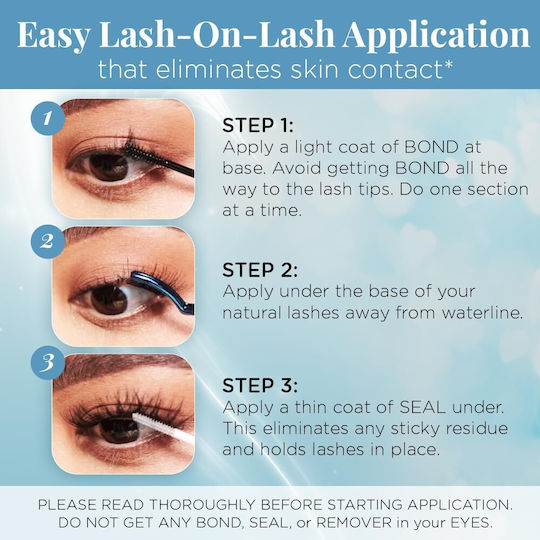 Easy Lash-On-Lash Application
that eliminates skin contact*

1

STEP 1:
Apply a light coat of BOND at base. Avoid getting BOND all the way to the lash tips. Do one section at a time.

2

STEP 2:
Apply under the base of your natural lashes away from waterline.

3

STEP 3:
Apply a thin coat of SEAL under. This eliminates any sticky residue and holds lashes in place.

PLEASE READ THOROUGHLY BEFORE STARTING APPLICATION.
DO NOT GET ANY BOND, SEAL, or REMOVER in your EYES.