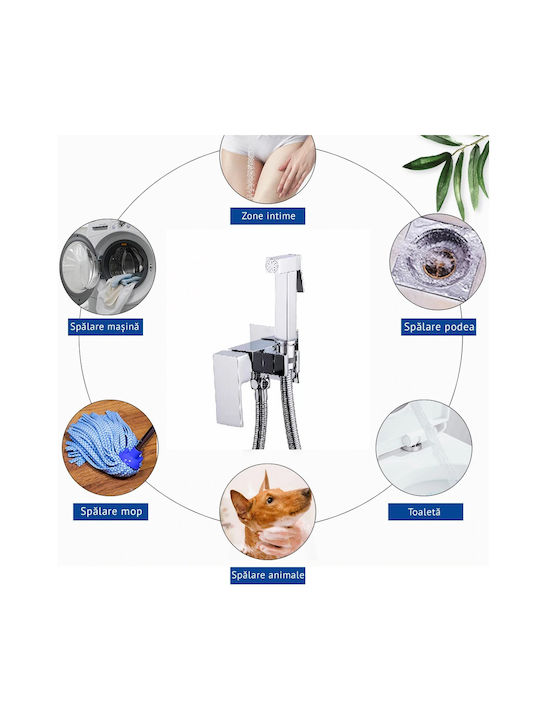 Zone intime

Spălare mașină

Spălare podea

Spălare mop

Toaletă

Spălare animale