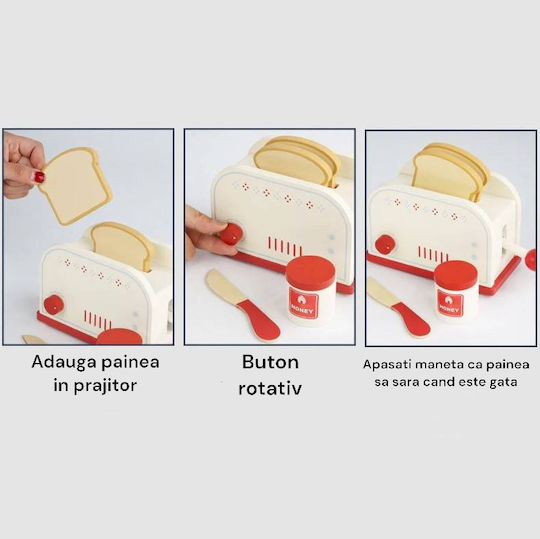 HONEY

HONEY

Adauga painea in prajitor

Buton rotativ

Apasati maneta ca painea sa sara cand este gata