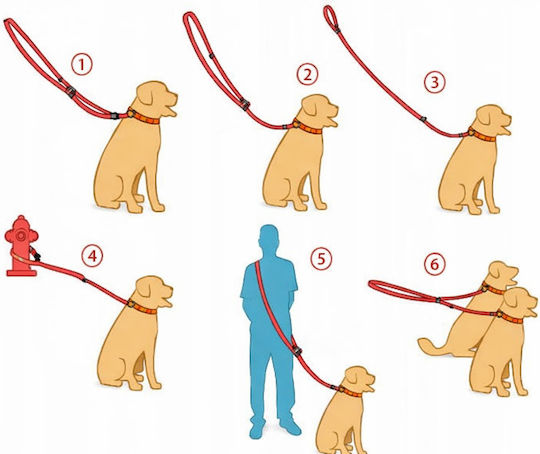 1

2

3

4

5

6