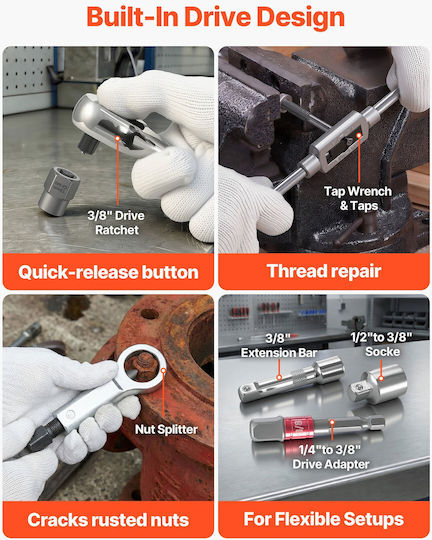 Built-In Drive Design

3/8" Drive Ratchet

Quick-release button

Tap Wrench & Taps

Thread repair

Nut Splitter

Cracks rusted nuts

3/8" Extension Bar

1/2"to 3/8" Socke

1/4"to 3/8" Drive Adapter

For Flexible Setups