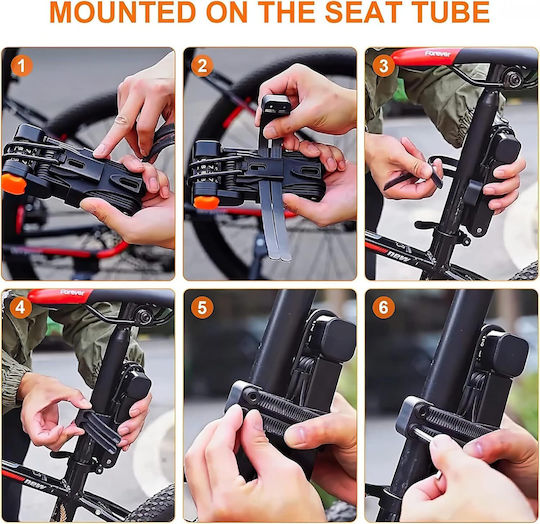 MOUNTED ON THE SEAT TUBE

1

2

3
Forever
new

4
Forever
new

5

6