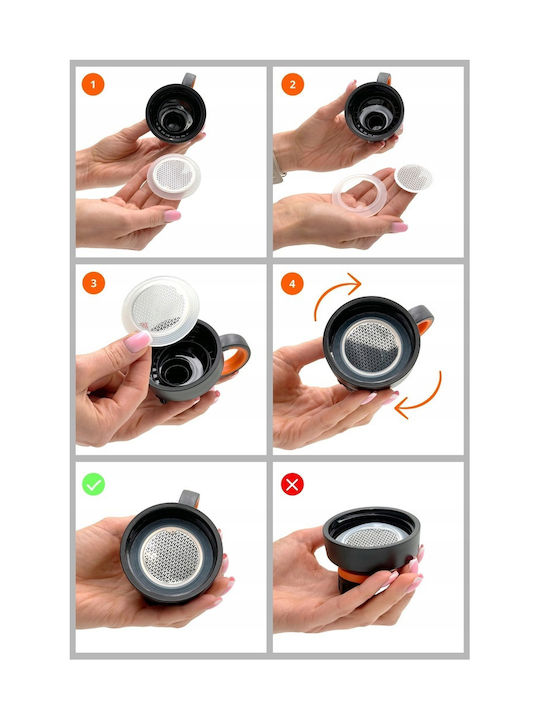 1

2

3

4