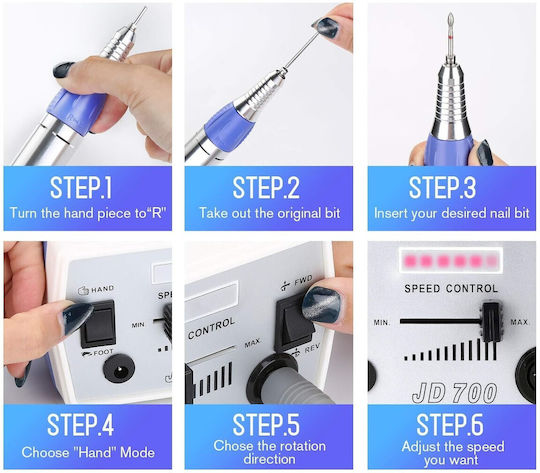 STEP.1
Turn the hand piece to"R"

STEP.2
Take out the original bit

STEP.3
Insert your desired nail bit

HAND
SPE
MIN
FOOT

STEP.4
Choose "Hand" Mode

FWD
CONTROL
MAX.
REV

STEP.5
Chose the rotation direction

SPEED CONTROL
MIN.
MAX.
JD 700

STEP.6
Adjust the speed you want